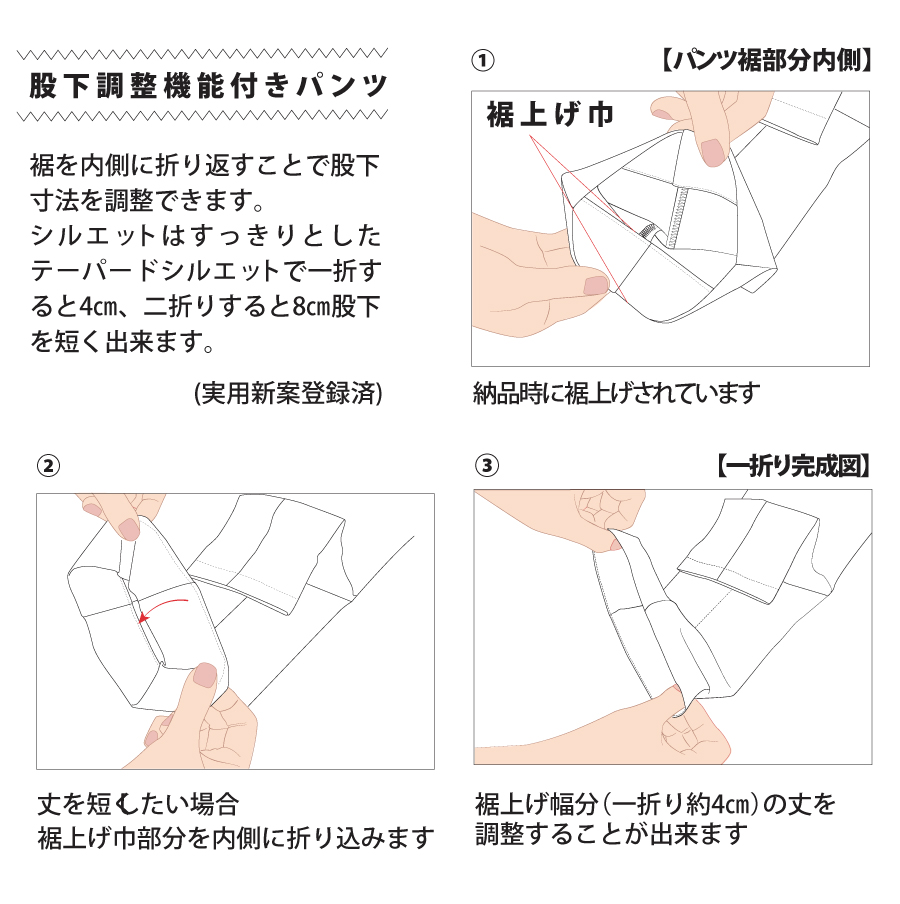 股下調整機能付きパンツ

裾を内側に折り返すことで股下寸法を調整できます。
シルエットはすっきりとしたテーパードシルエットで一折すると4㎝、二折りすると8㎝股下を短く出来ます。

(実用新案登録済)

①

【パンツ裾部分内側】

裾上げ巾

納品時に裾上げされています

②

丈を短くしたい場合
裾上げ巾部分を内側に折り込みます

③

【一折り完成図】

裾上げ幅分(一折り約4㎝)の丈を調整することが出来ます