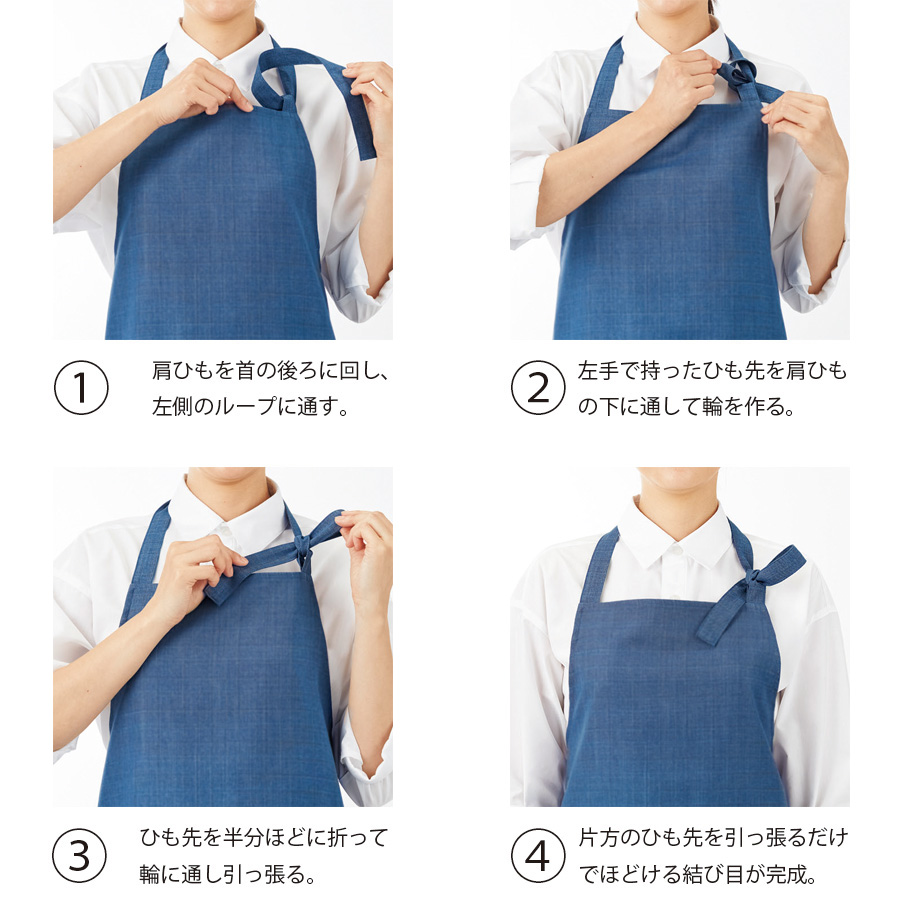 ① 肩ひもを首の後ろに回し、左側のループに通す。

② 左手で持ったひも先を肩ひもの下に通して輪を作る。

③ ひも先を半分ほどに折って輪に通し引っ張る。

④ 片方のひも先を引っ張るだけでほどける結び目が完成。